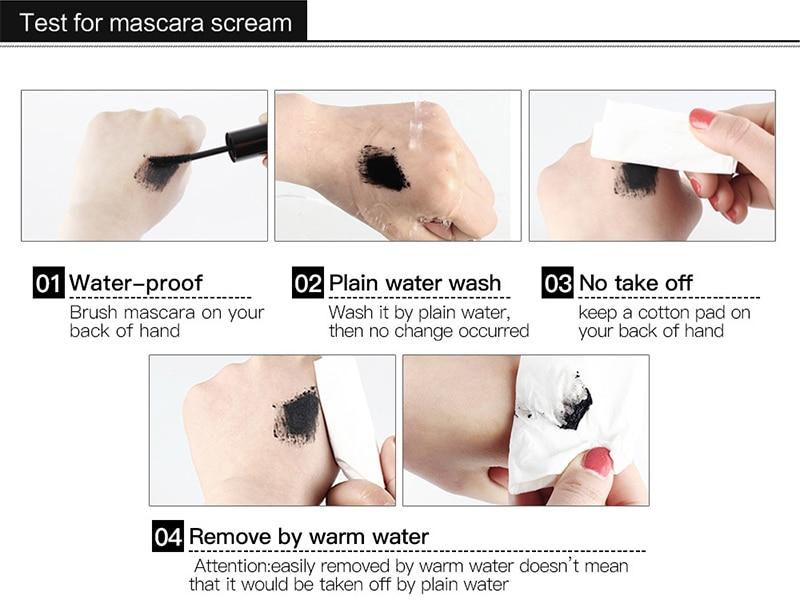 Test for mascara scream

01 Water-proof
Brush mascara on your back of hand

02 Plain water wash
Wash it by plain water, then no change occurred

03 No take off
keep a cotton pad on your back of hand

04 Remove by warm water
Attention:easily removed by warm water doesn't mean that it would be taken off by plain water